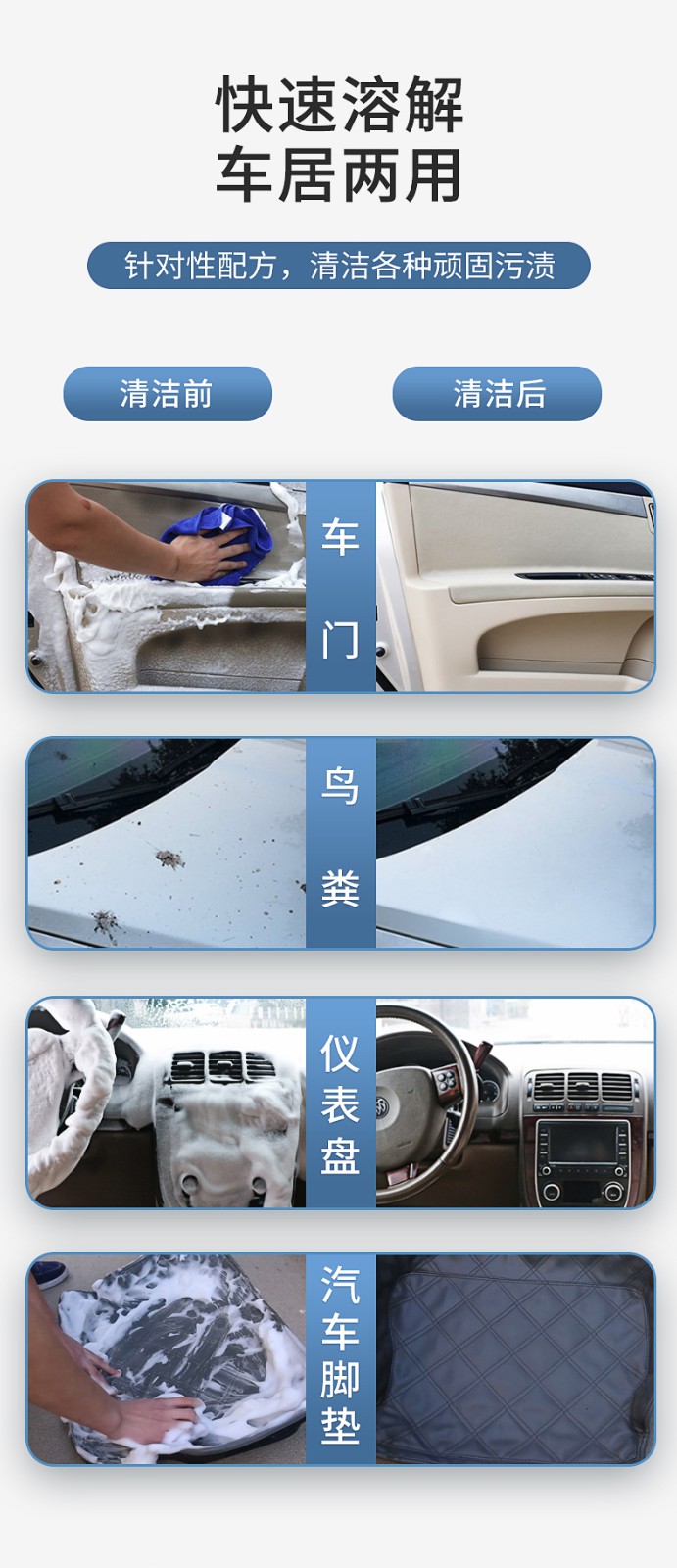 快速溶解
车居两用

针对性配方，清洁各种顽固污渍

清洁前

清洁后

车门

鸟粪

仪表盘

汽车脚垫